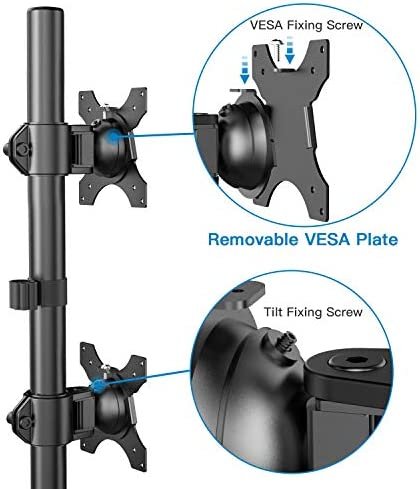 VESA Fixing Screw

Removable VESA Plate

Tilt Fixing Screw