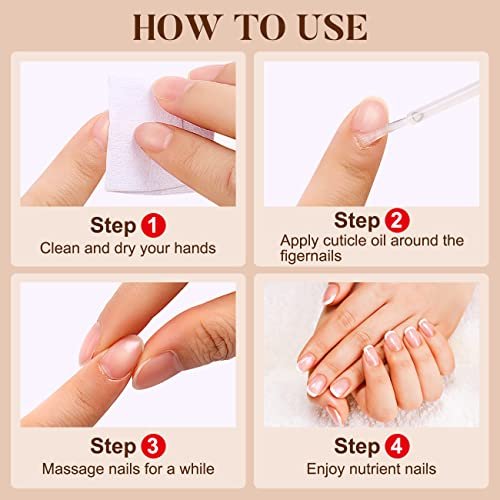 HOW TO USE

Step 1
Clean and dry your hands

Step 2
Apply cuticle oil around the figernails

Step 3
Massage nails for a while

Step 4
Enjoy nutrient nails