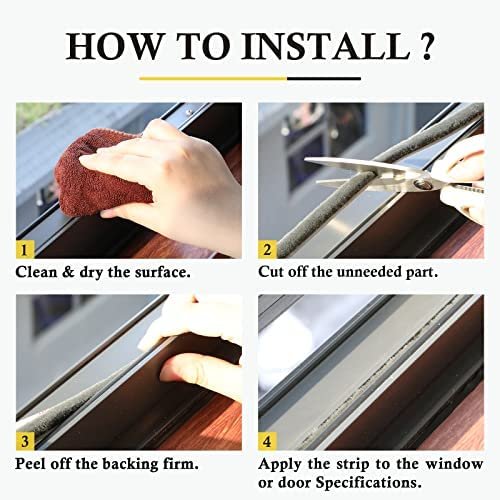 HOW TO INSTALL ?

1
Clean & dry the surface.

2
Cut off the unneeded part.

3
Peel off the backing firm.

4
Apply the strip to the window or door Specifications.