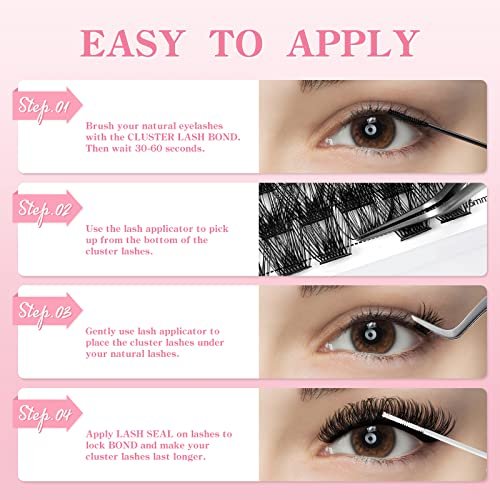 EASY TO APPLY

Step.01

Brush your natural eyelashes with the CLUSTER LASH BOND. Then wait 30-60 seconds.

Step.02

Use the lash applicator to pick up from the bottom of the cluster lashes.

16mm

Step.03

Gently use lash applicator to place the cluster lashes under your natural lashes.

Step.04

Apply LASH SEAL on lashes to lock BOND and make your cluster lashes last longer.